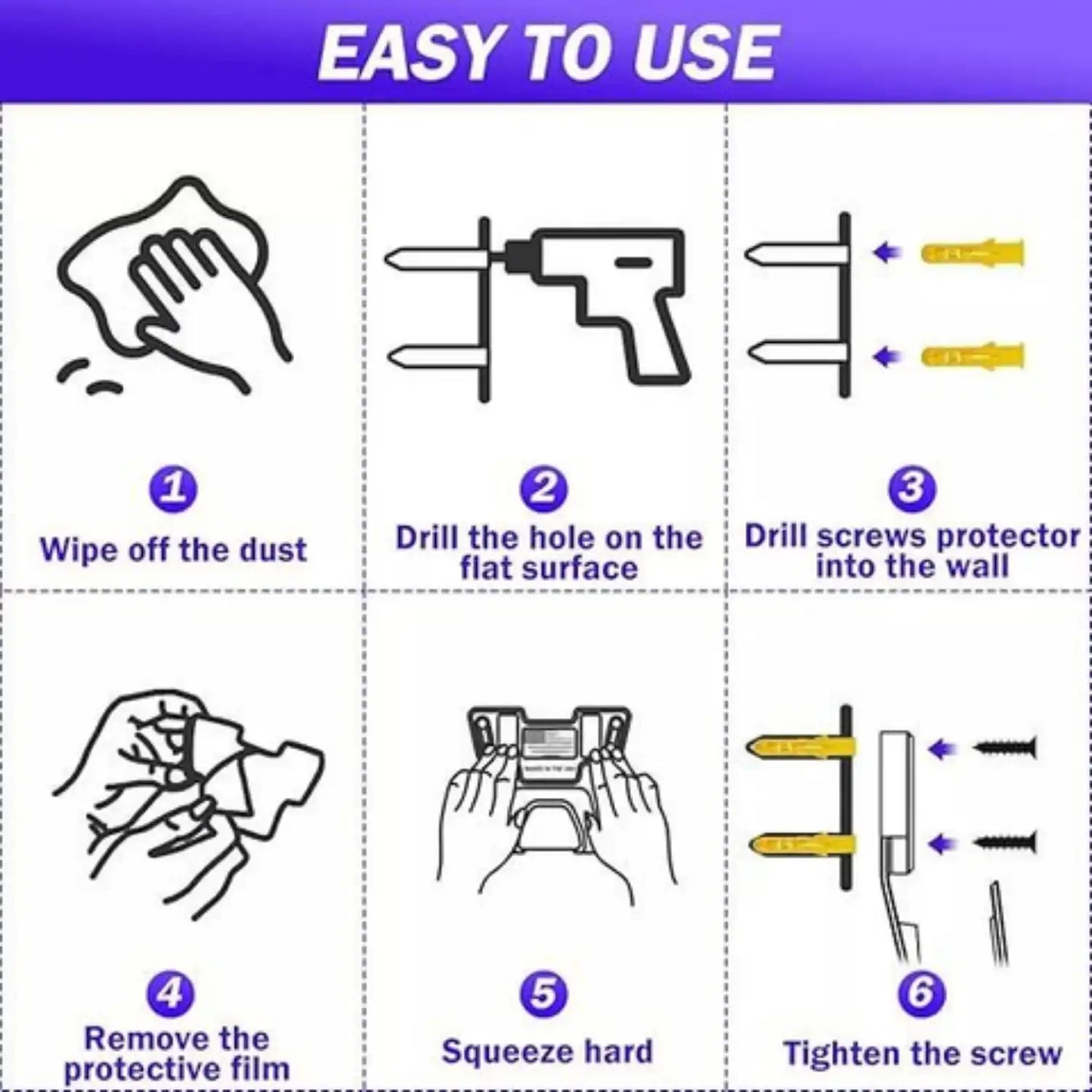 EASY TO USE

1
Wipe off the dust

2
Drill the hole on the flat surface

3
Drill screws protector into the wall

4
Remove the protective film

5
Squeeze hard

6
Tighten the screw